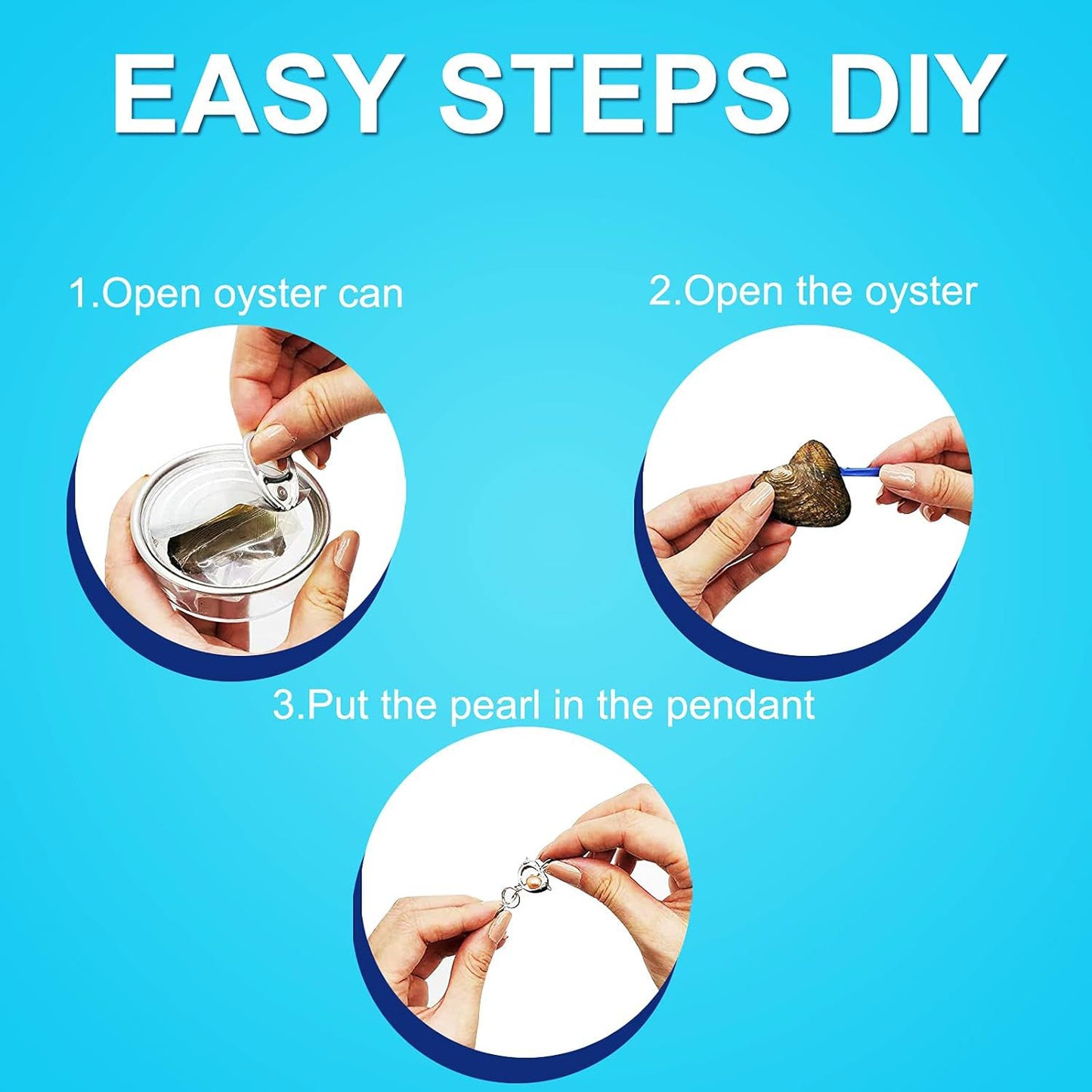 EASY STEPS DIY

1.Open oyster can

2.Open the oyster

3.Put the pearl in the pendant